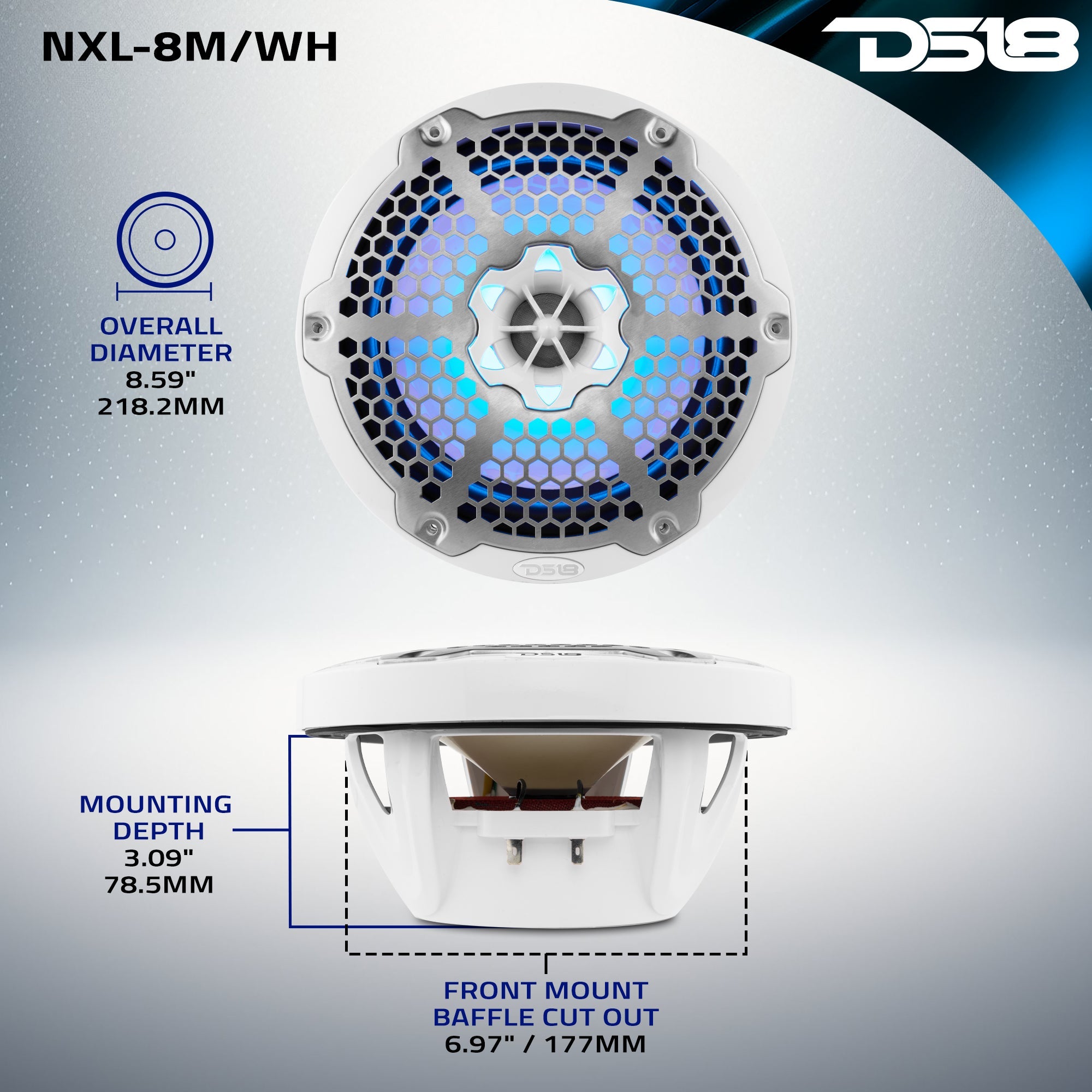 NXL-8M/WH

DS18

OVERALL DIAMETER
8.59"
218.2MM

DS18

DS18

MOUNTING DEPTH
3.09"
78.5MM

FRONT MOUNT BAFFLE CUT OUT
6.97" / 177MM